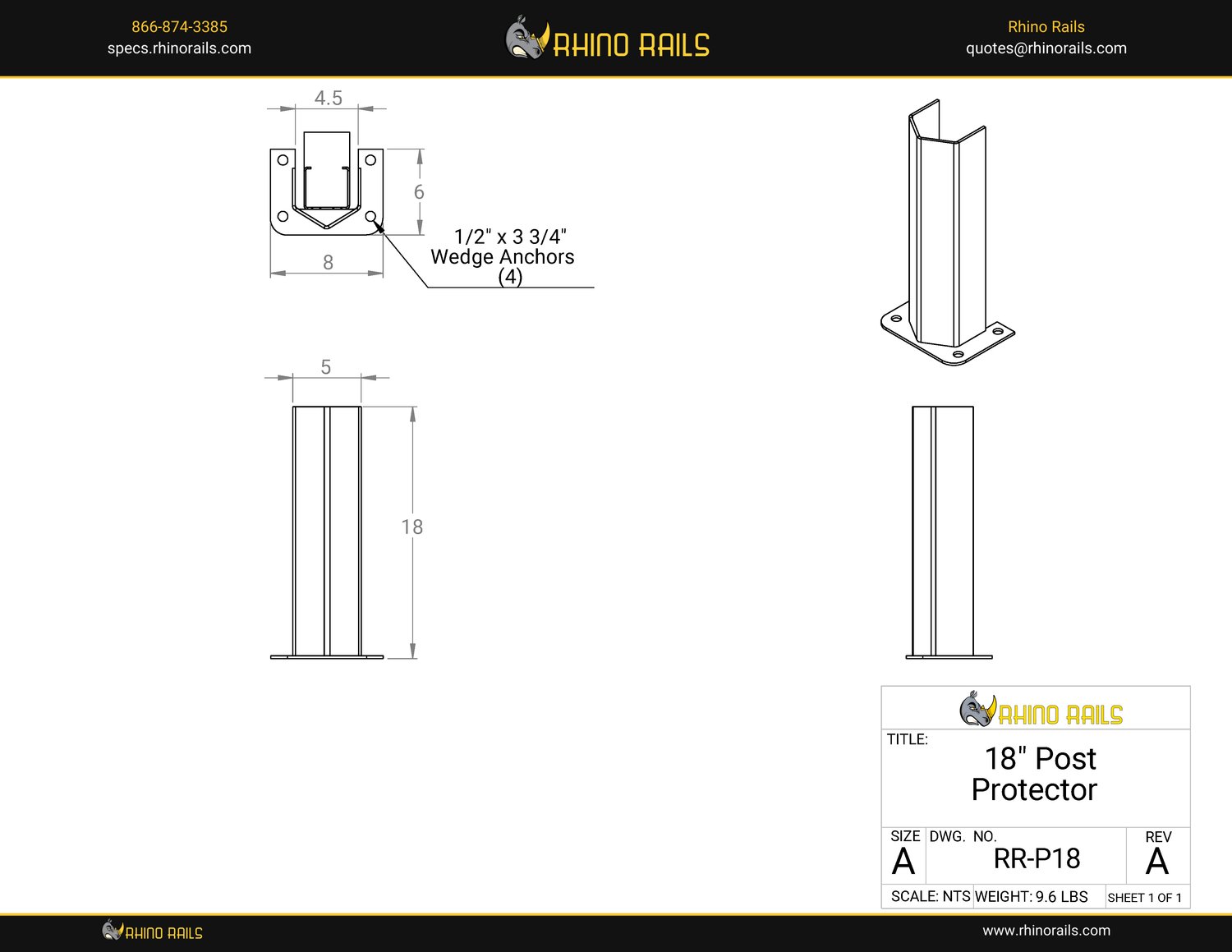 866-874-3385
specs.rhinorails.com

RHINO RAILS

Rhino Rails
quotes@rhinorails.com

4.5

6

8

1/2" x 3 3/4"
Wedge Anchors
(4)

5

18

RHINO RAILS

TITLE:
18" Post
Protector

| SIZE A | DWG. NO. RR-P18 | REV A |
|---|---|---|
| SCALE: NTS | WEIGHT: 9.6 LBS | SHEET 1 OF 1 |

RHINO RAILS

www.rhinorails.com